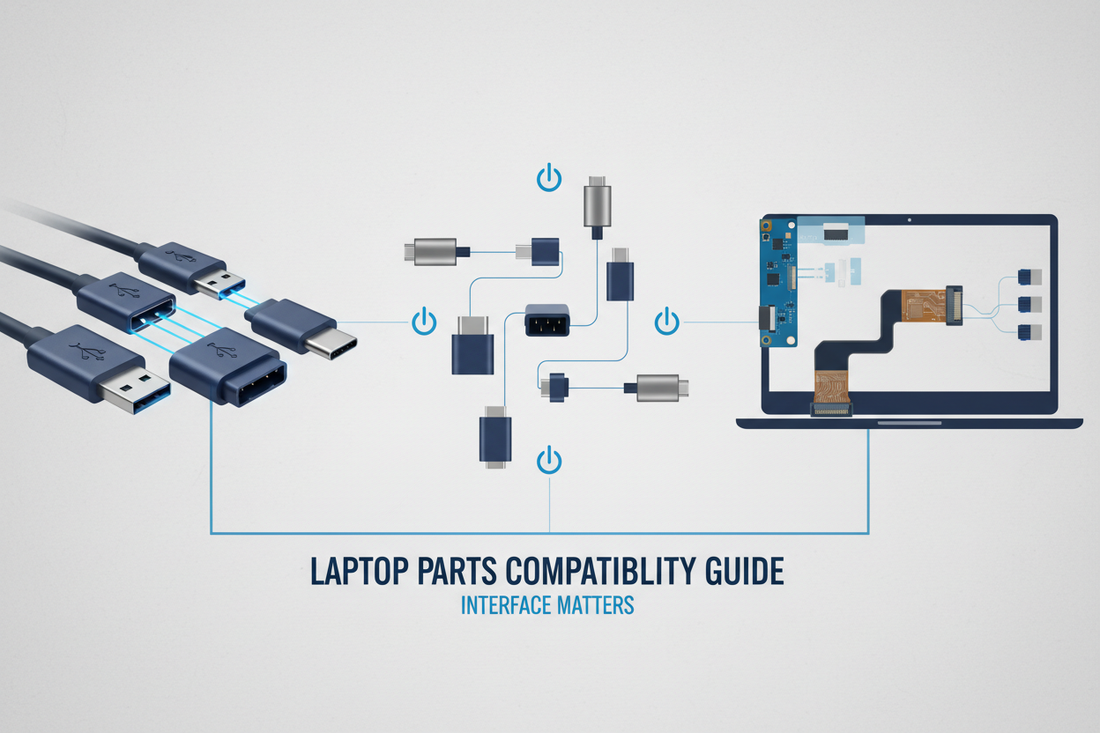 LAPTOP PARTS COMPATIBLITY GUIDE

INTERFACE MATTERS